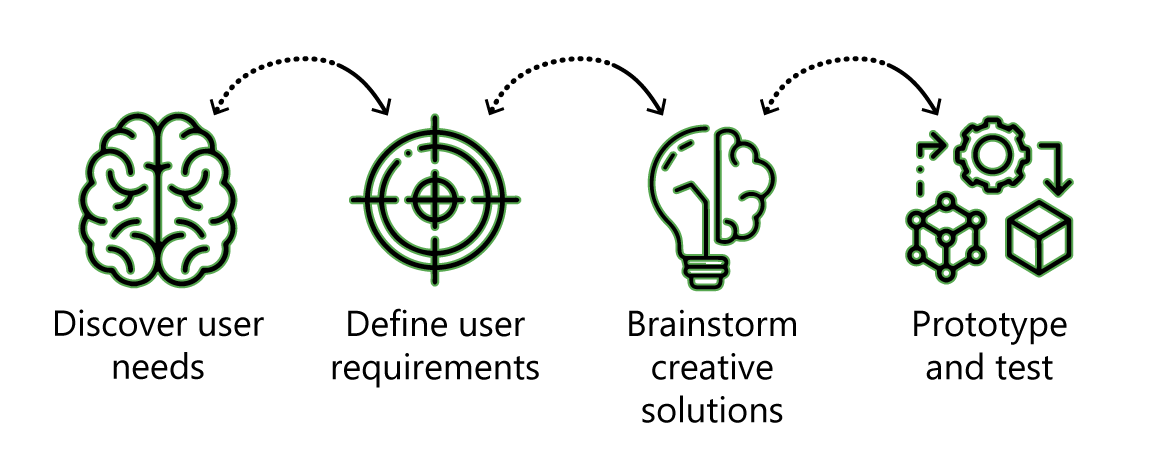 Discover user needs

Define user requirements

Brainstorm creative solutions

Prototype and test