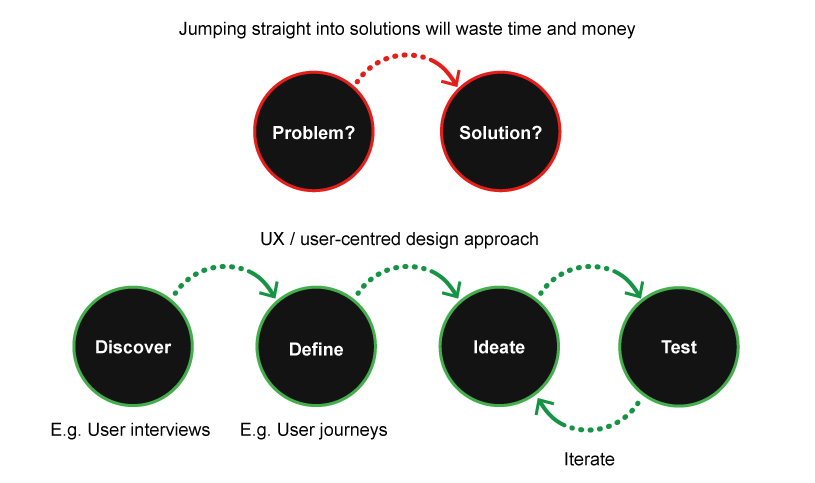 Jumping straight into solutions will waste time and money

Problem?

Solution?

UX / user-centred design approach

Discover

Define

Ideate

Test

E.g. User interviews

E.g. User journeys

Iterate